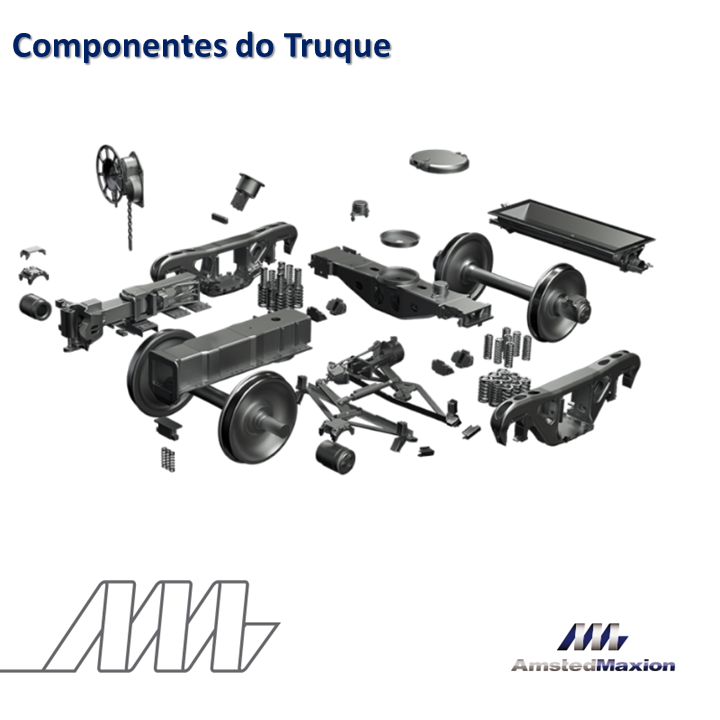 Componentes do Truque

AmstedMaxion